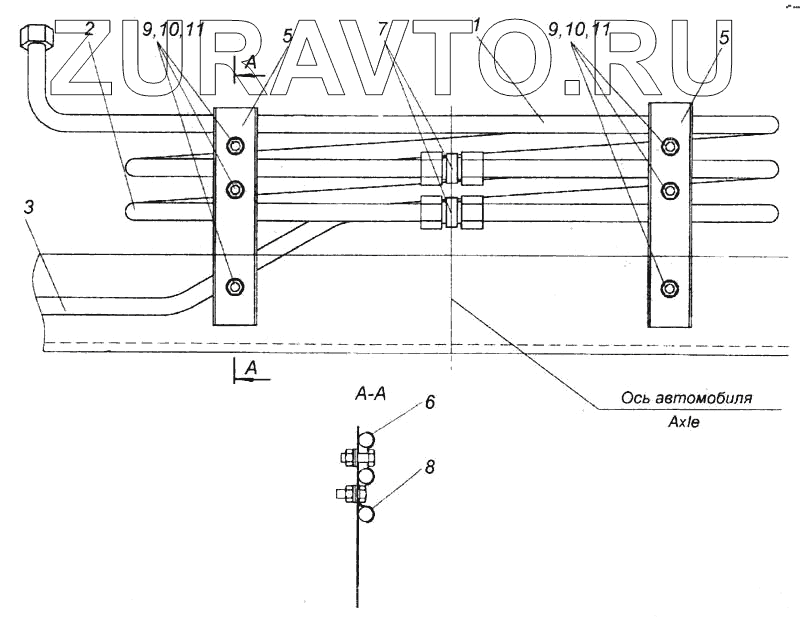 ZURAVTO.RU

2
9,10,11
5
A
7
1
9,10,11
5
3
A
A-A
6
8
Ось автомобиля
Axle