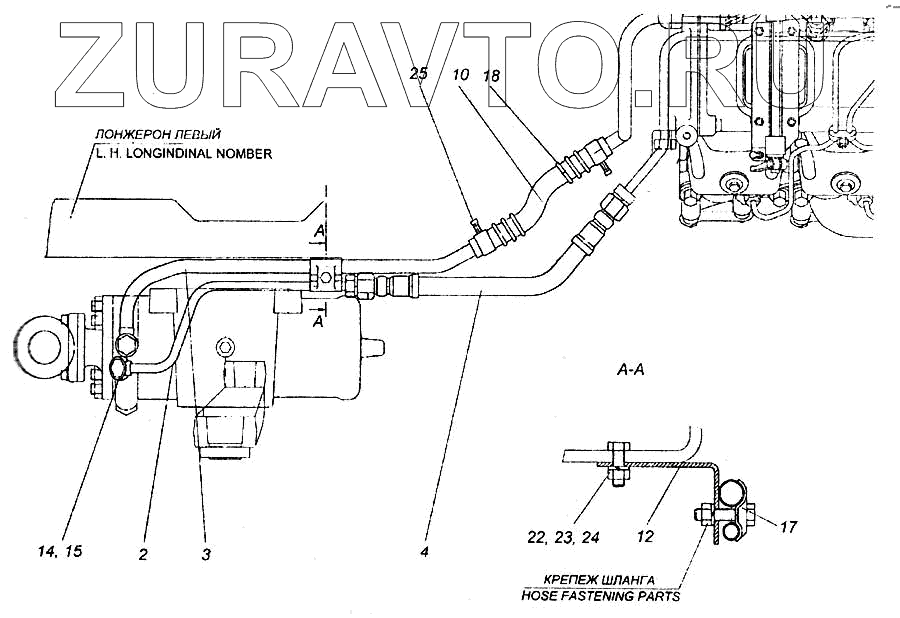 ZURAVTO.RU

25
10
18

ЛОНЖЕРОН ЛЕВЫЙ
L. H. LONGINDINAL NOMBER

A
A

A-A

14, 15
2
3
4
22, 23, 24
12
17

КРЕПЕЖ ШЛАНГА
HOSE FASTENING PARTS