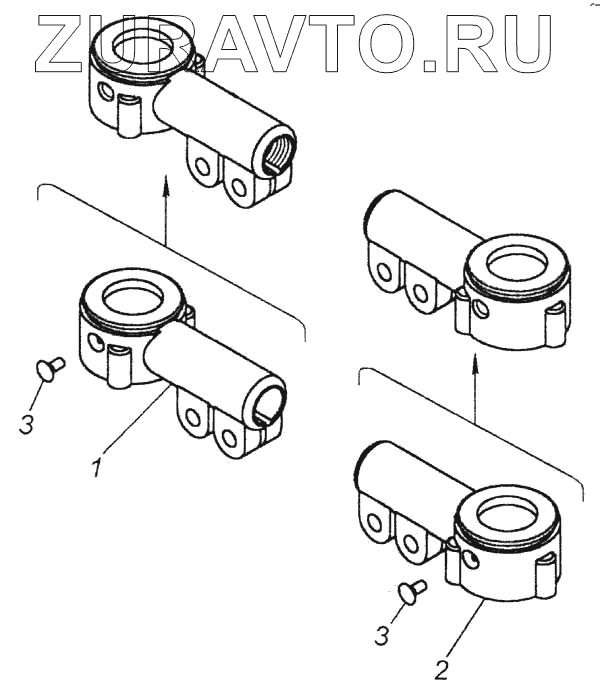 ZURAVTO.RU

3

1

3

2