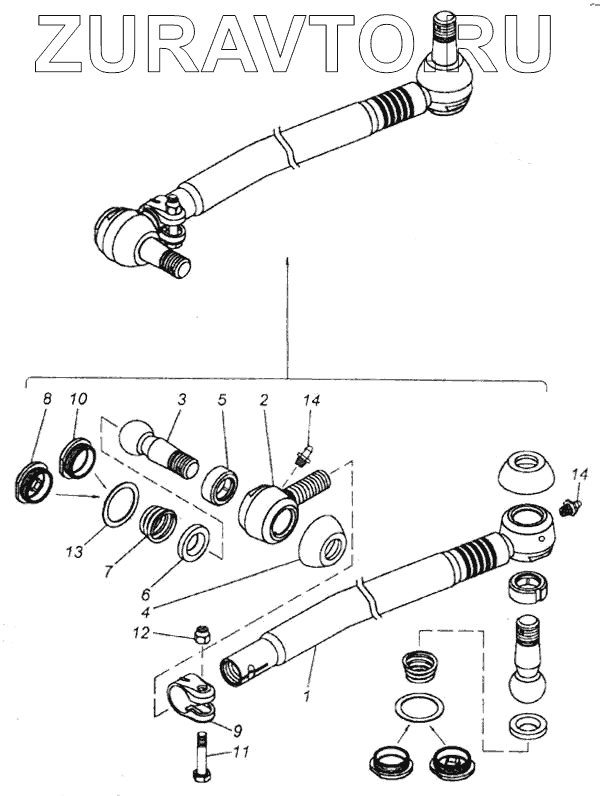 ZURAVTO.RU

8
10
3
5
2
14
14
13
7
6
4
12
1
9
11