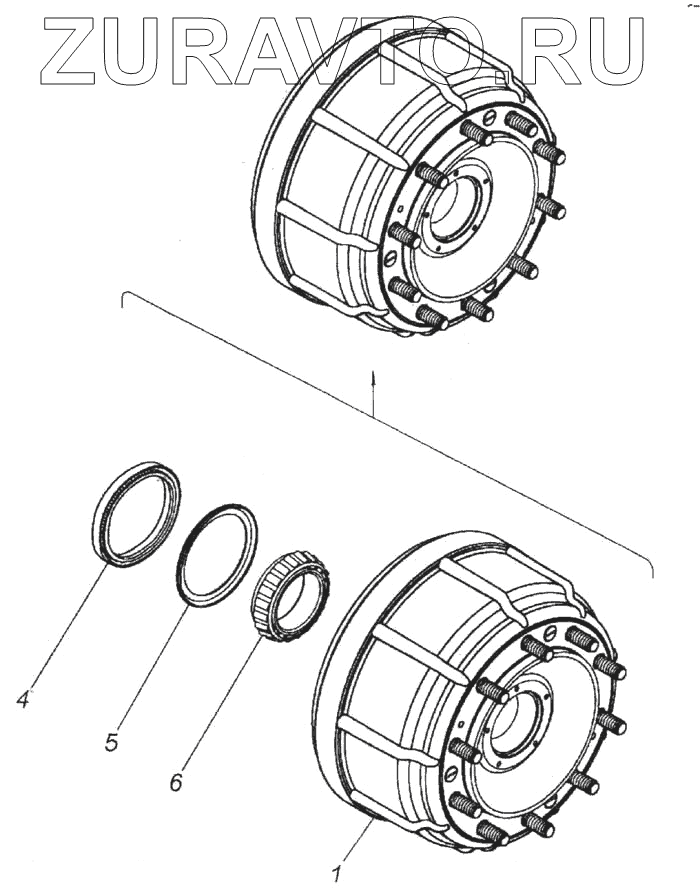 ZURAVTO.RU

4

5

6

1