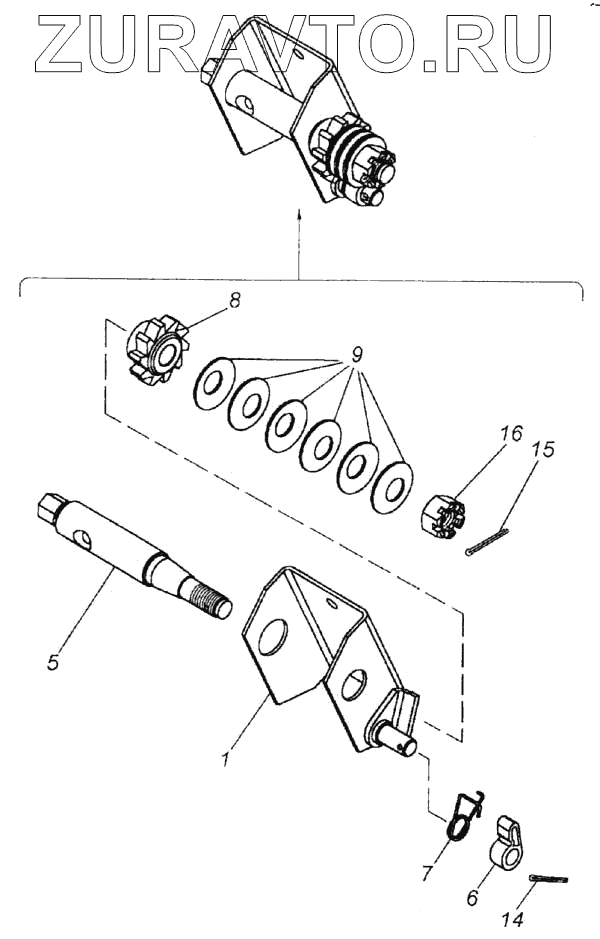 ZURAVTO.RU

8
9
16
15
5
1
7
6
14