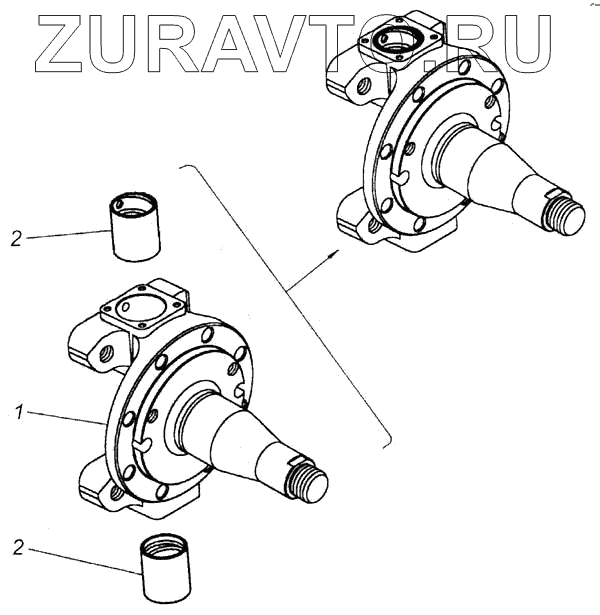 ZURAVTO.RU

2

1

2