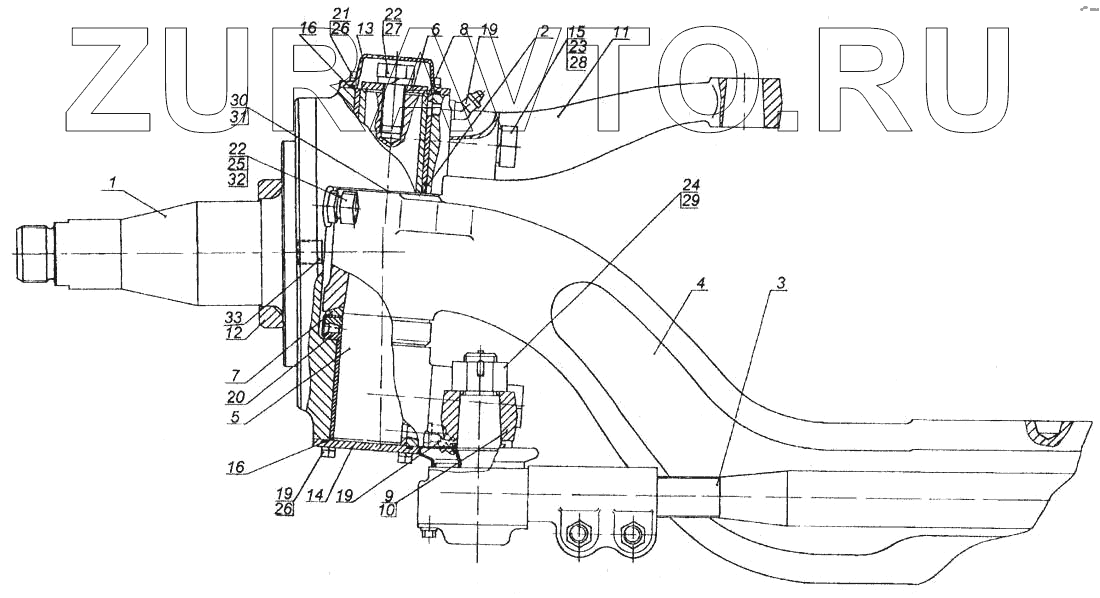 ZURAVTO.RU

16
21
26
13
22
27
6
8
19
2
15
23
28
11
30
31
22
25
32
1
24
29
4
3
33
12
7
20
5
16
19
26
14
19
9
10