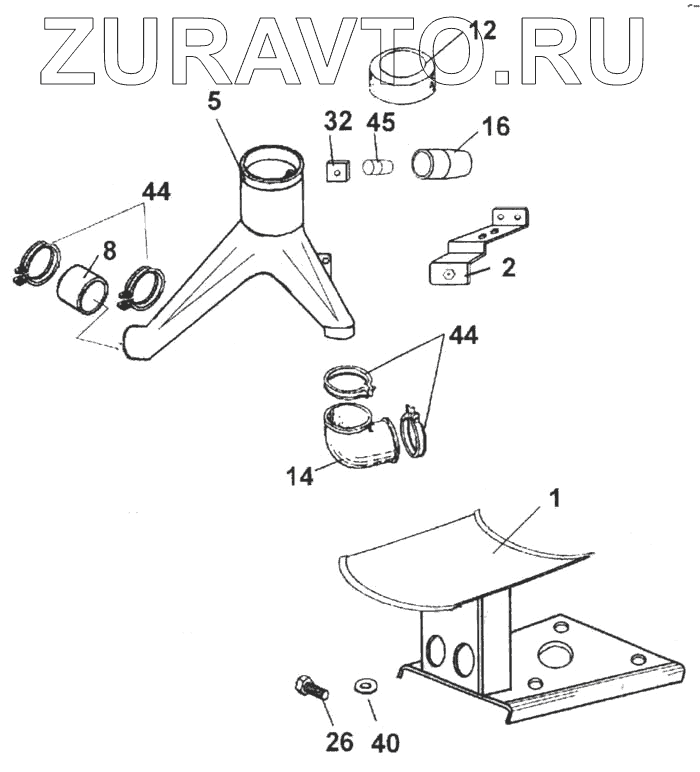 ZURAVTO.RU

12
5
32
45
16
44
8
2
44
14
1
26
40