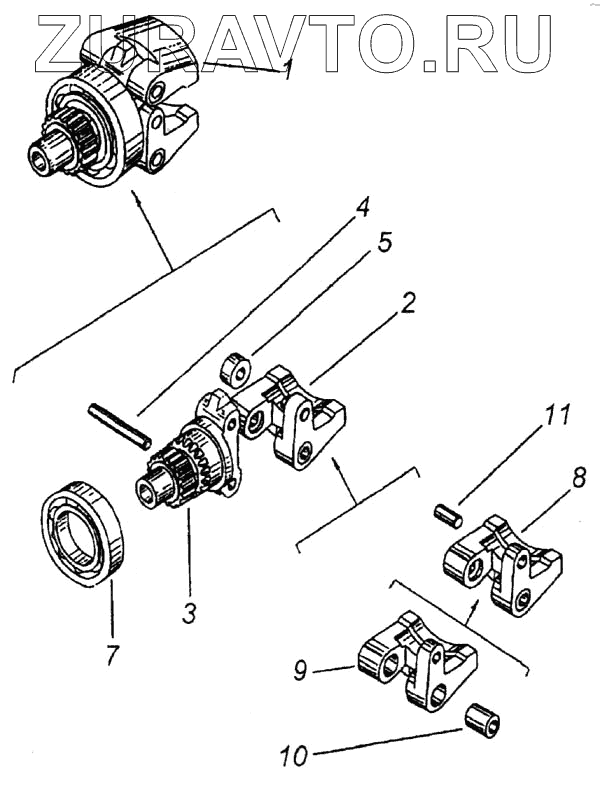 ZURAVTO.RU

1
4
5
2
11
8
3
7
9
10