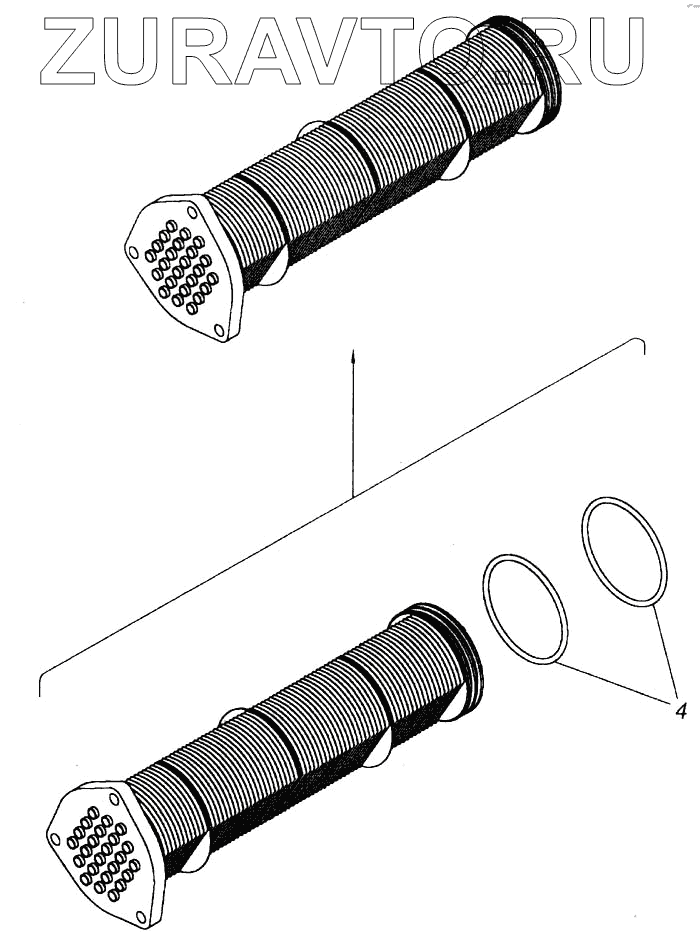 ZURAVTO.RU

4