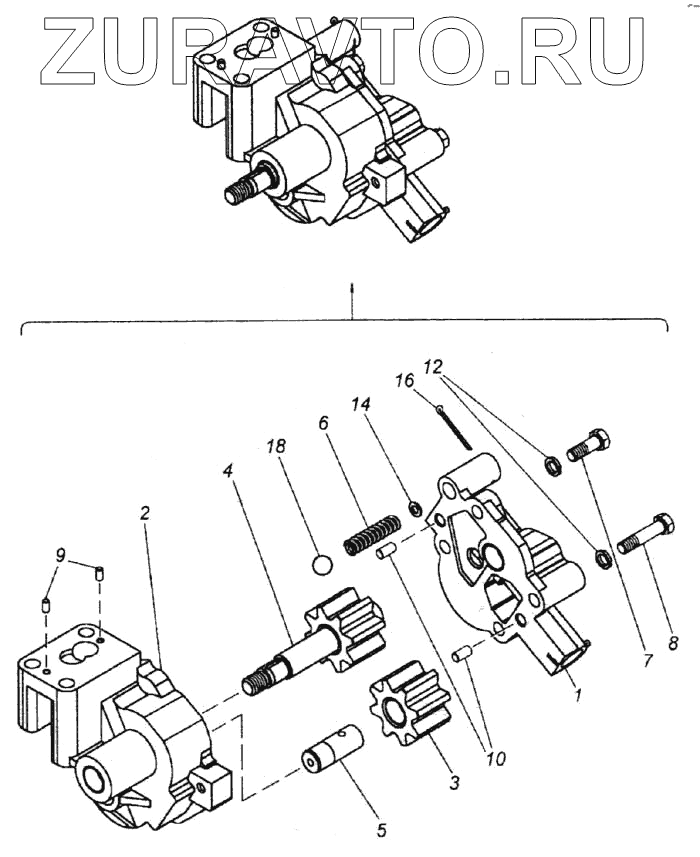 ZUPAVTO.RU

12
16
14
6
18
4
2
9
7
8
1
10
3
5