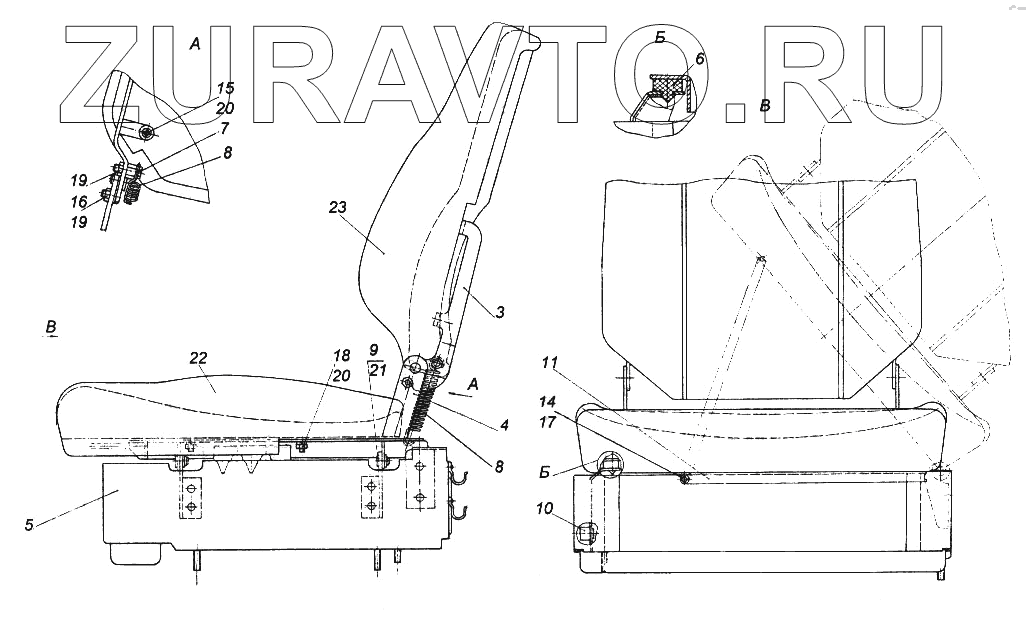 ZURAVTO.RU

А
15
20
7
8
19
16
19

Б
6
В

23
3
В
22
18
20
9
21
А
4
8
5

11
14
17
Б
10