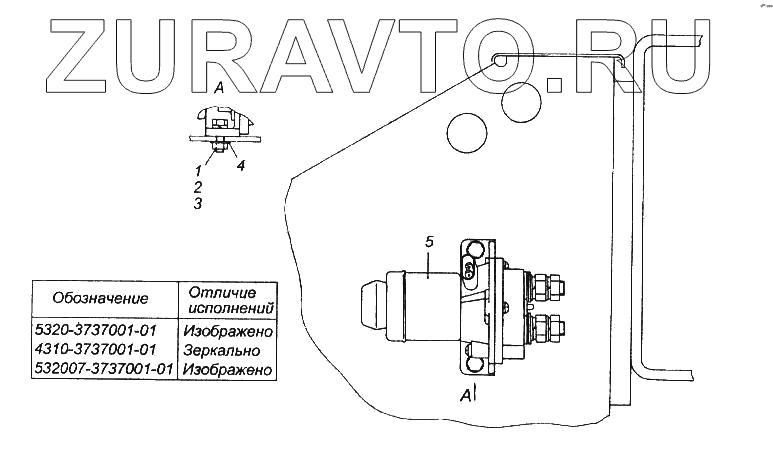 ZURAVTO.RU

A

1
2
3
4

5

| Обозначение | Отличие исполнений |
|---|---|
| 5320-3737001-01 | Изображено |
| 4310-3737001-01 | Зеркально |
| 532007-3737001-01 | Изображено |

A