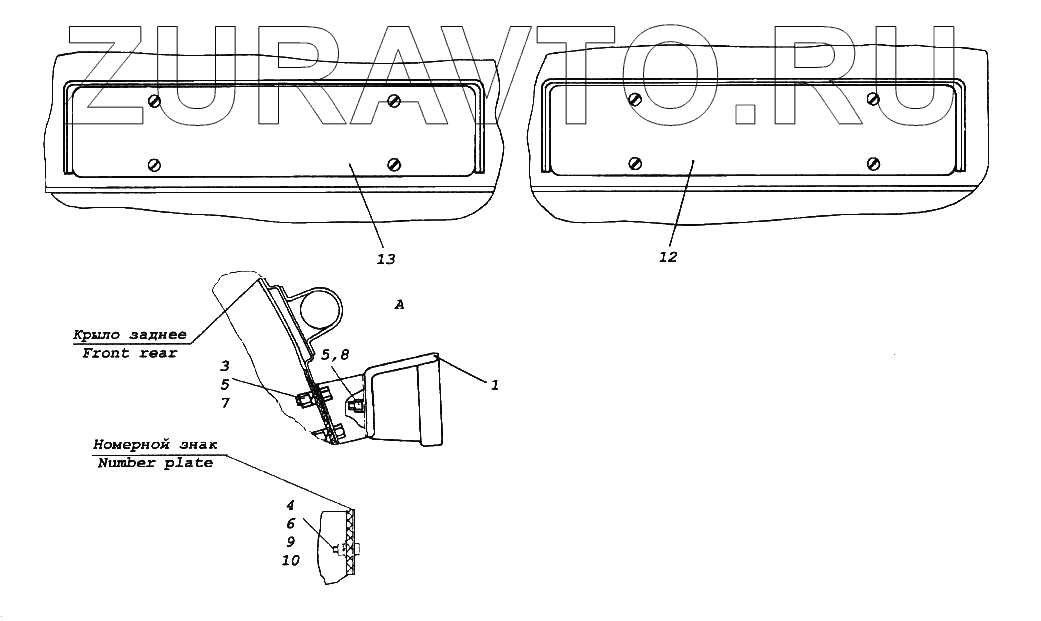 ZURAVTO.RU

13

12

A

Крыло заднее
Front rear

3
5
7

5,8

1

Номерной знак
Number plate

4
6
9
10