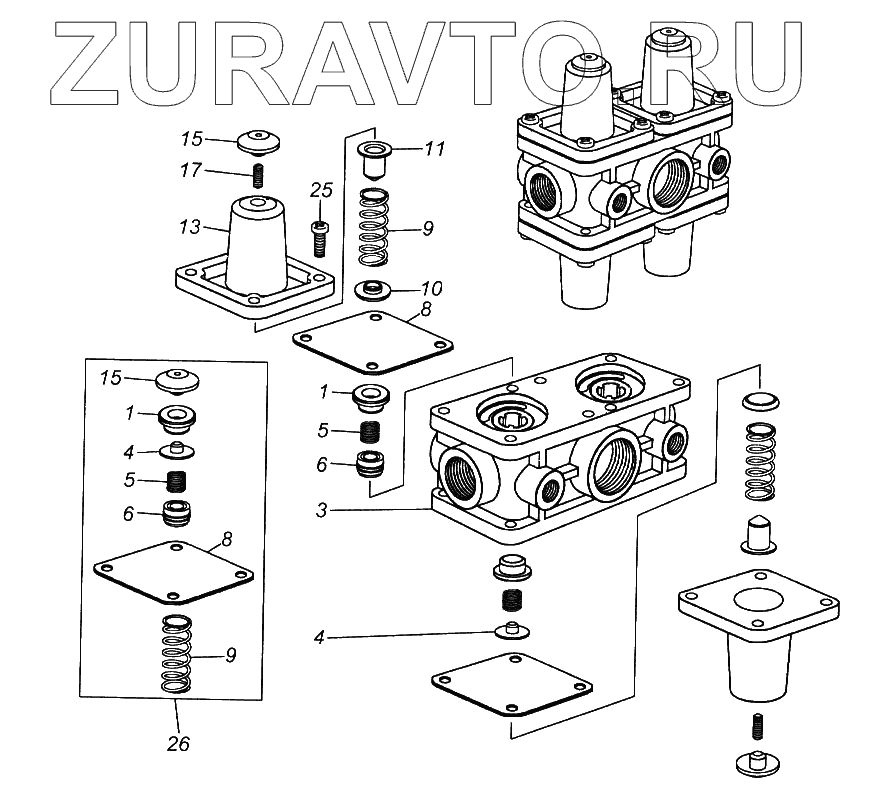 ZURAVTO.RU

15
17
25
11
13
9
10
8
15
1
4
5
6
8
9
26
1
5
6
3
4