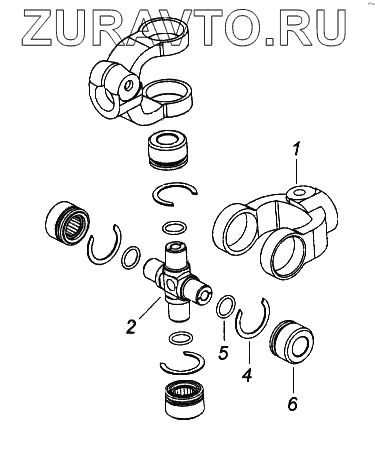 ZURAVTO.RU

1

2

5

4

6