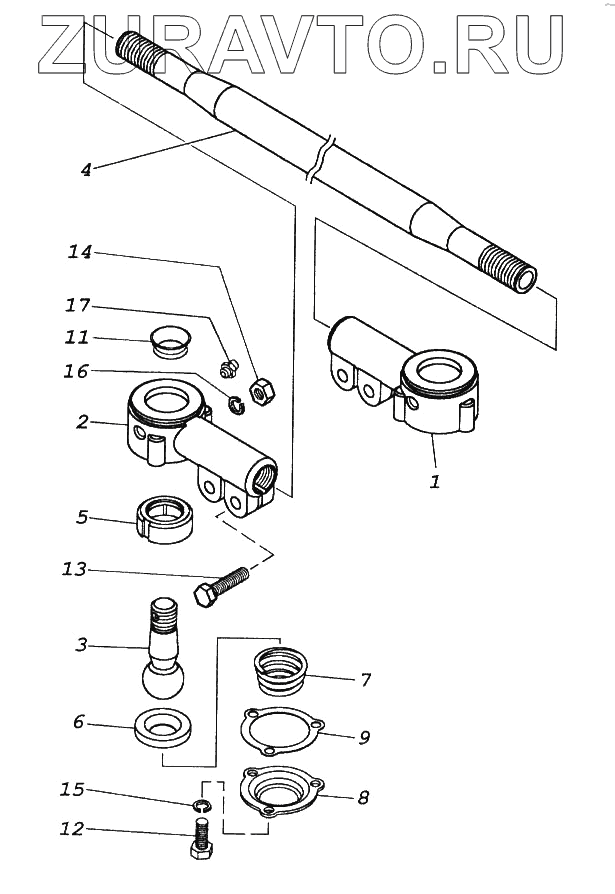 ZURAVTO.RU

4
14
17
11
16
2
1
5
13
3
7
6
9
15
8
12