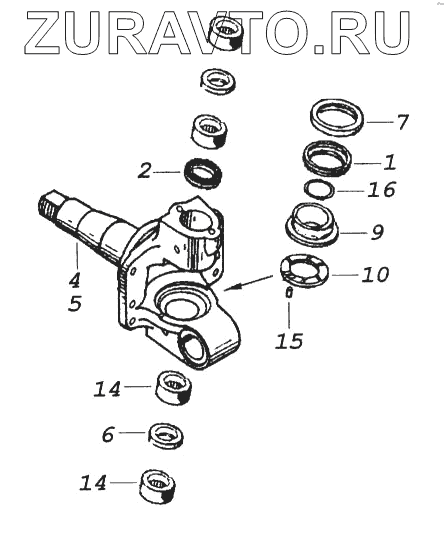 ZURAVTO.RU

7
1
2
16
9
4
5
10
15
14
6
14