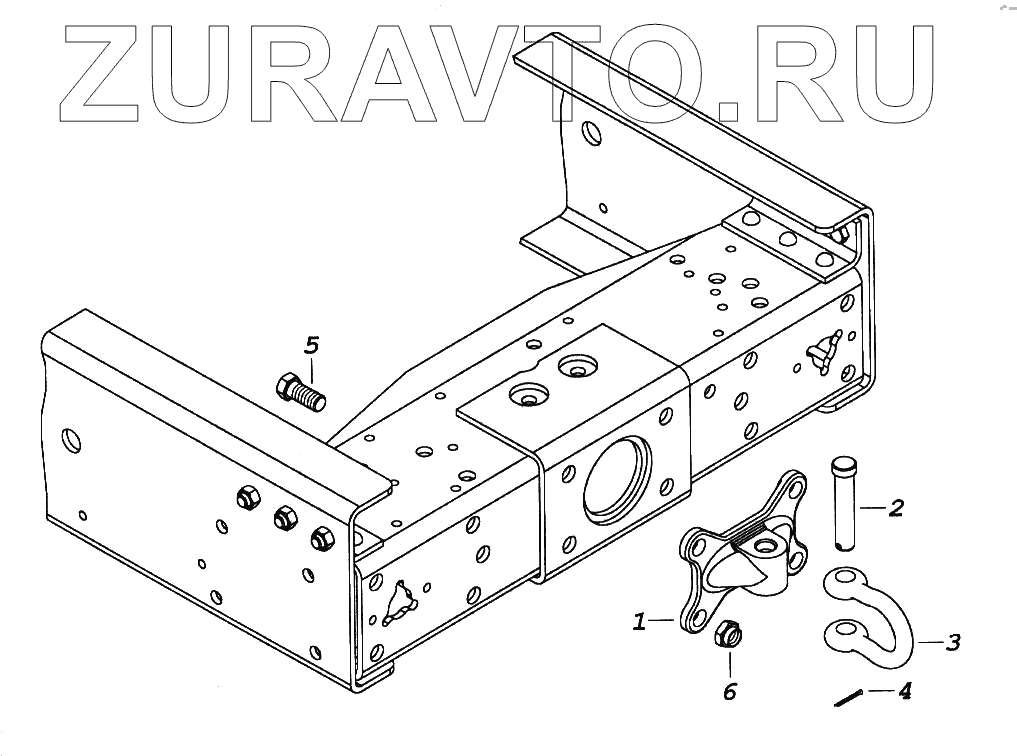 ZURAVTO.RU

5
2
1
3
6
4