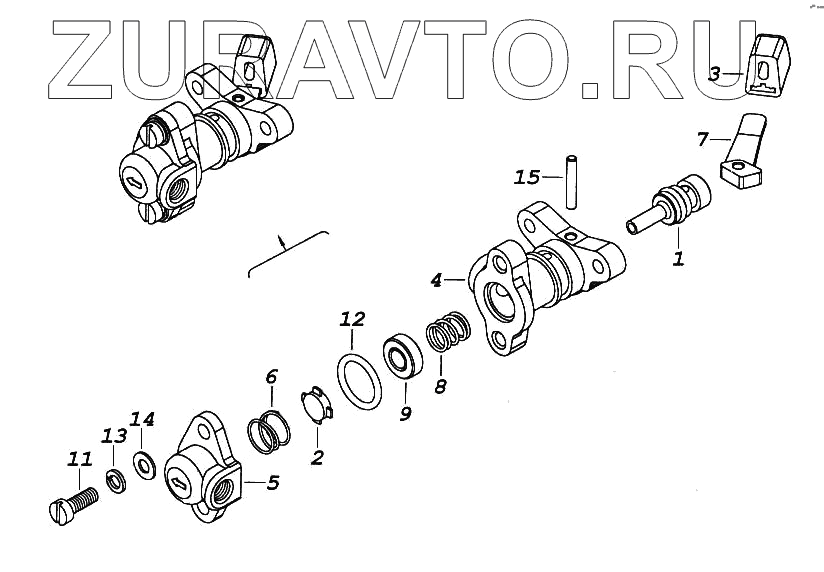 ZURAVTO.RU

3
7
15
1
4
12
8
9
6
2
14
13
11
5