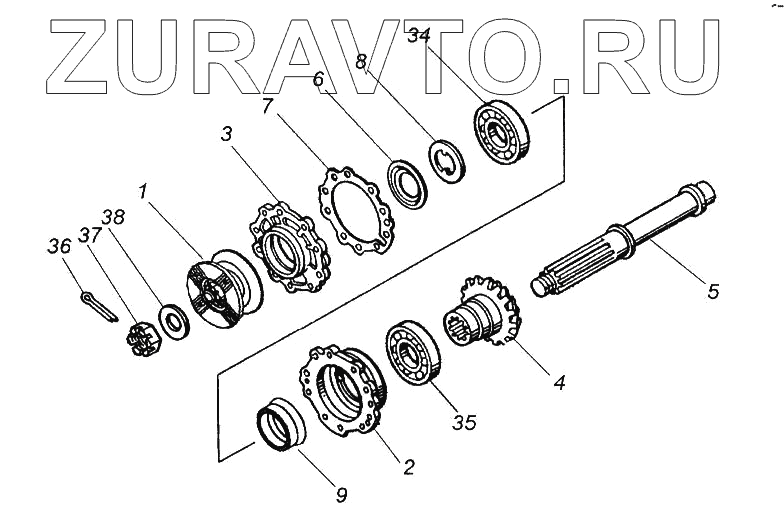 ZURAVTO.RU

34
8
6
7
3
1
38
37
36
5
4
35
2
9