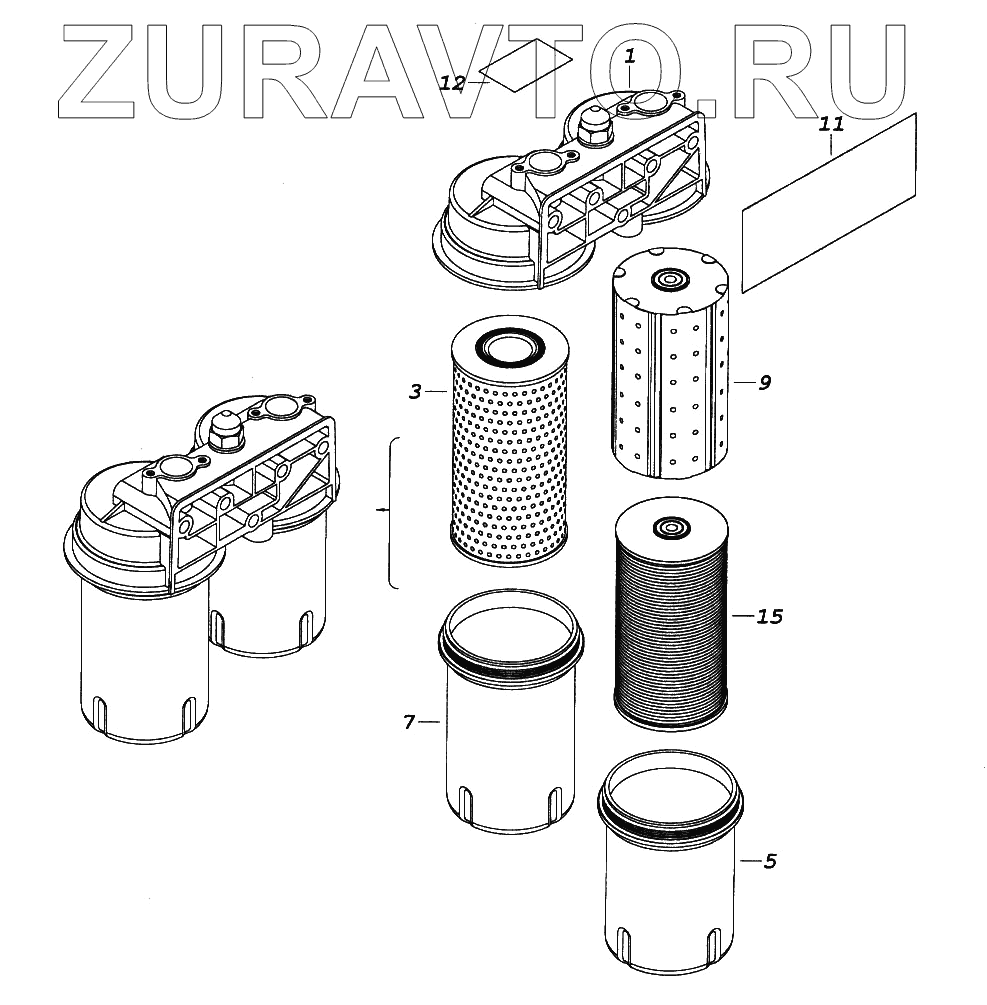 ZURAVTO.RU

12
1
11
3
9
15
7
5