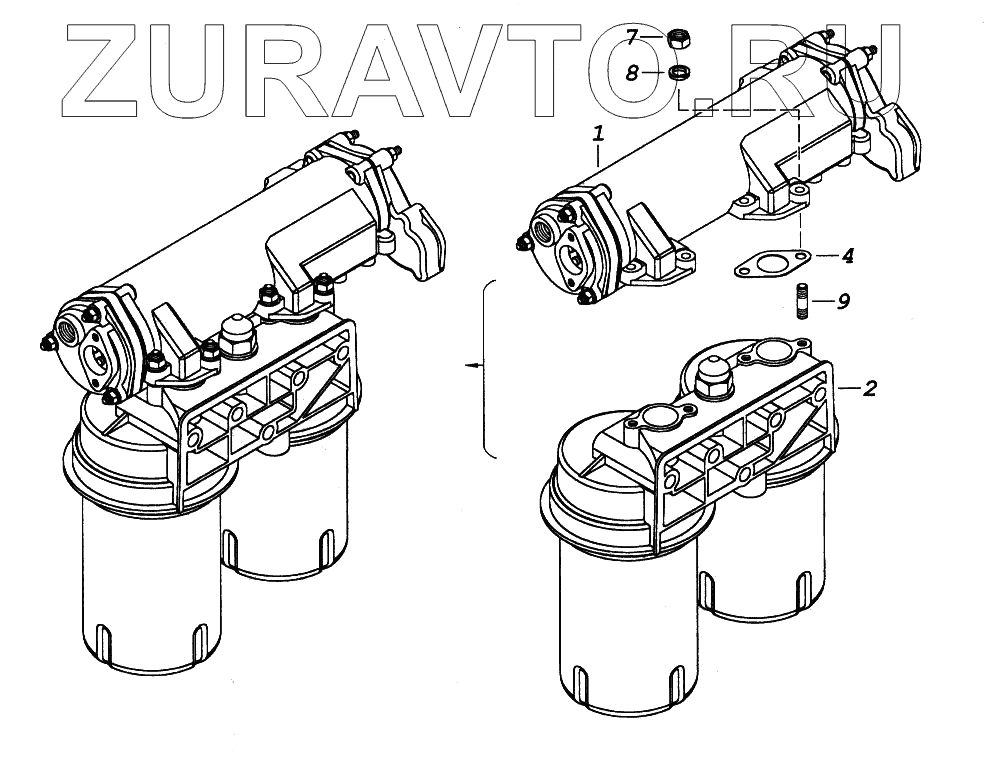 ZURAVTO.RU

7
8
1
4
9
2