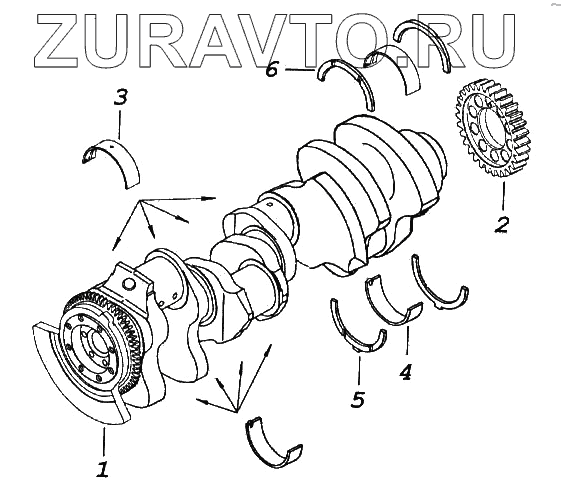 ZURAVTO.RU

6
3
2
4
5
1