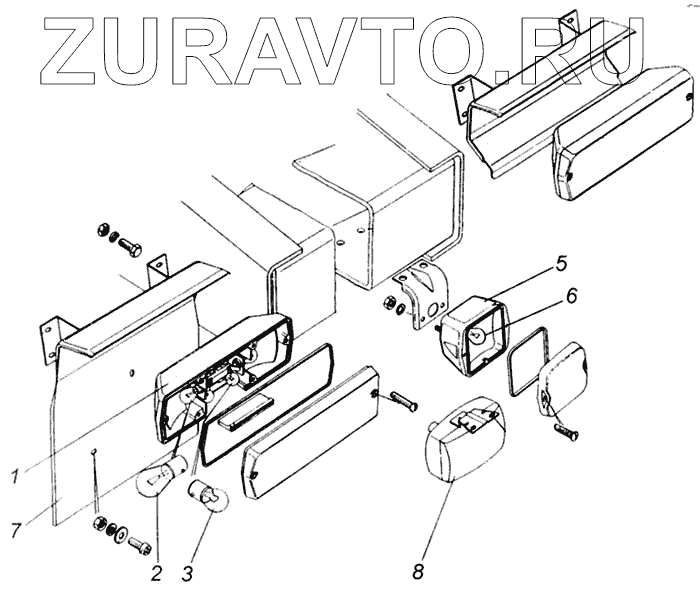 ZURAVTO.RU

5
6
1
7
2
3
8