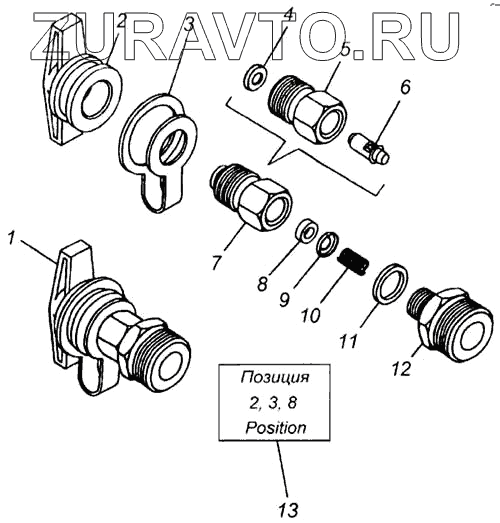 ZURAVTO.RU

2
3
4
5
6
7
8
9
10
11
12
1

Позиция
2, 3, 8
Position

13