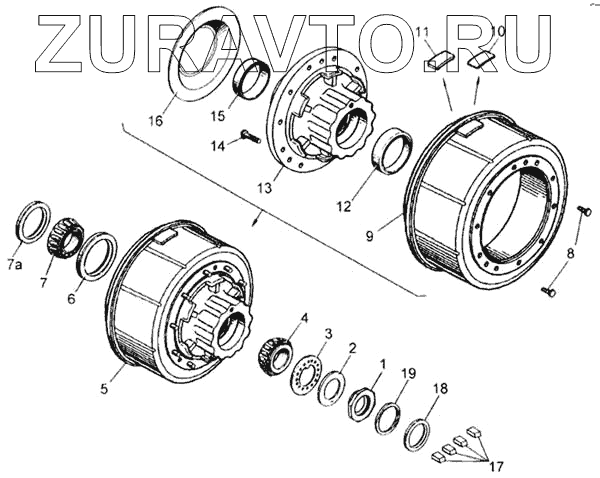 ZURAVTO.RU

11
10
16
15
14
13
12
9
8
7a
7
6
5
4
3
2
1
19
18
17