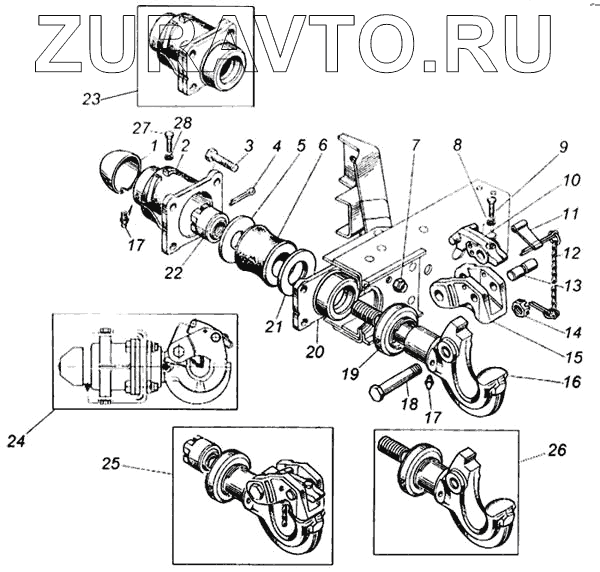 ZURAVTO.RU

23

27 28
1 2
3
4
5
6
7
8
9
10
11
12
13
14
15
16
17
22
21
20
19
18
17
24
25
26