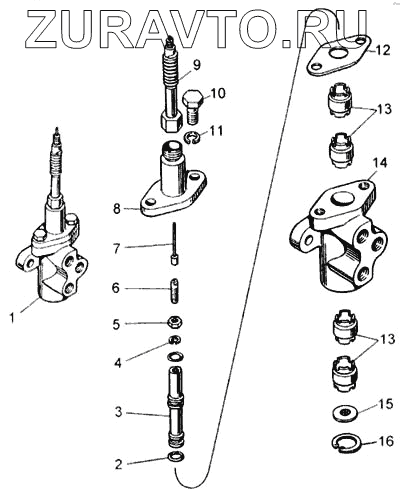 ZURAVTO.RU

9
10
11
12
13
14
8
7
6
5
4
3
2
1
13
15
16