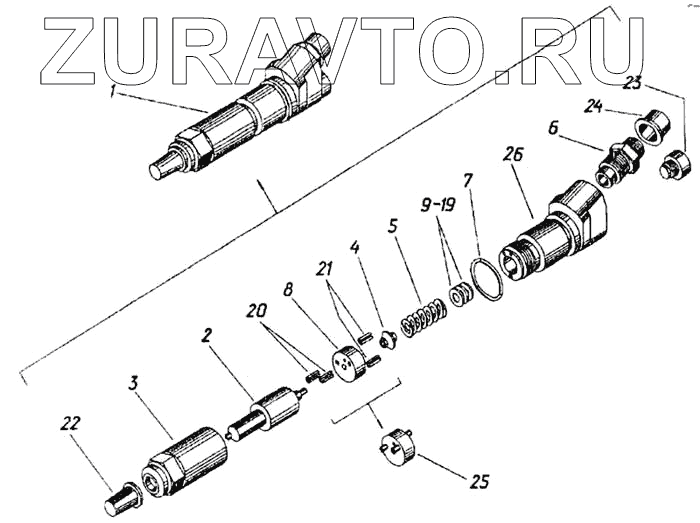 ZURAVTO.RU

1
23
24
6
26
7
9-19
5
4
21
8
20
2
3
22
25