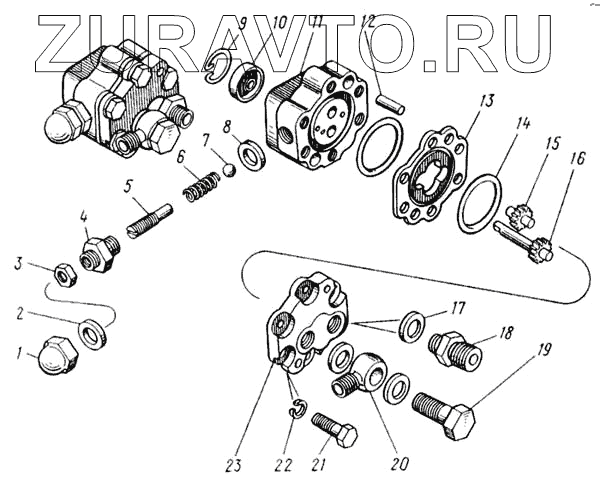 ZURAVTO.RU

9 10 11 12 13 14 15 16 8 7 6 5 4 3 2 1 17 18 19 23 22 21 20