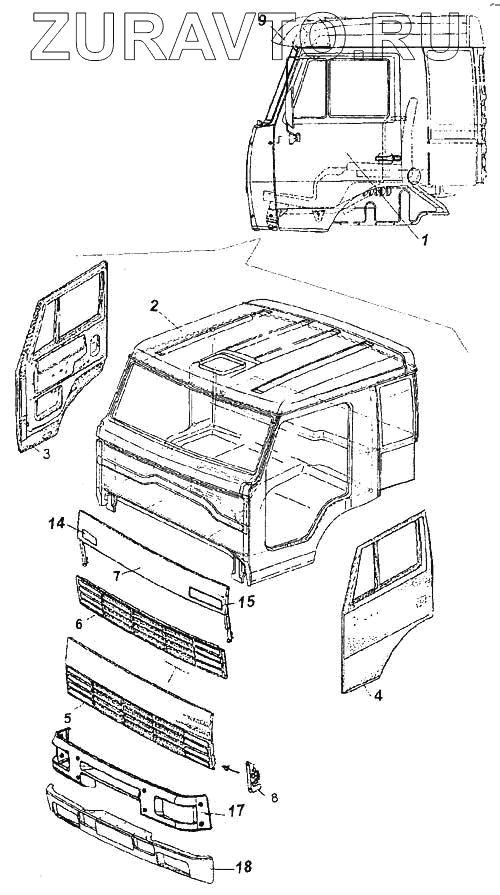 ZURAVTO.RU

9

1

2

3

14

7

15

6

4

5

8

17

18