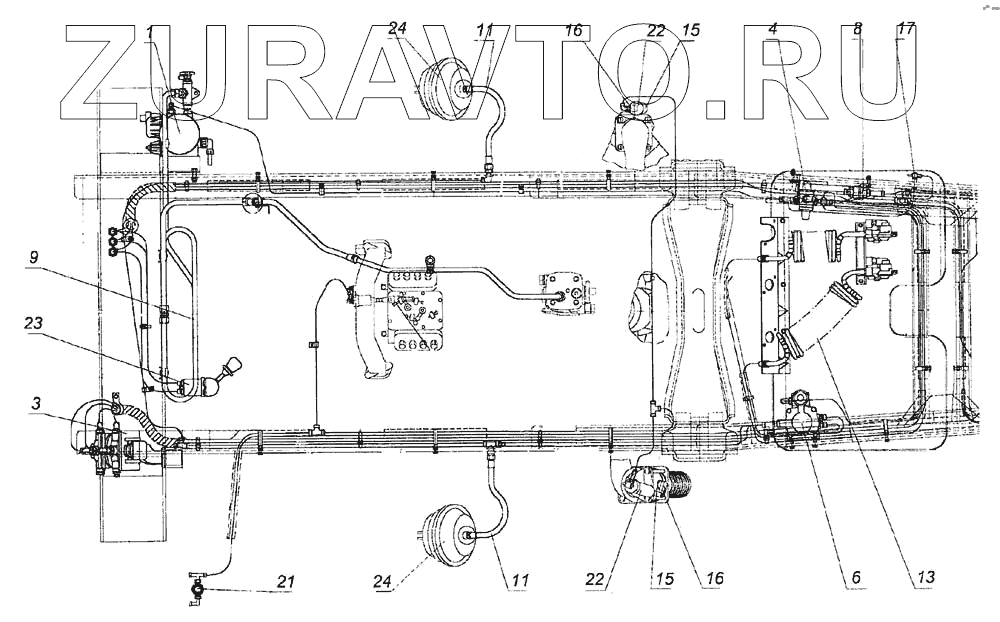 ZURAVTO.RU

1
24
11
16
22
15
4
8
17
9
23
3
21
24
11
22
15
16
6
13