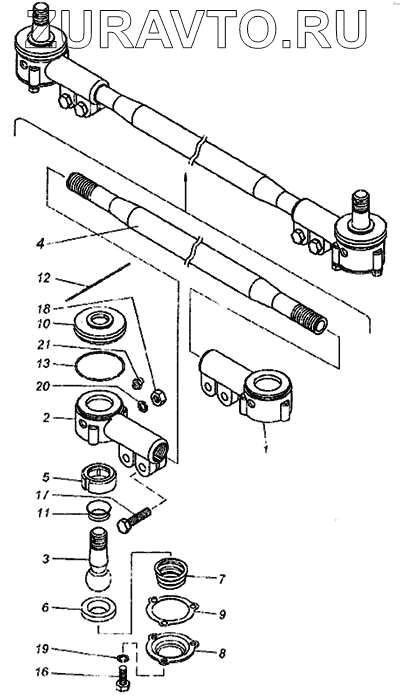 ZURAVTO.RU

4
12
18
10
21
13
20
2
1
5
17
11
3
7
6
9
19
8
16