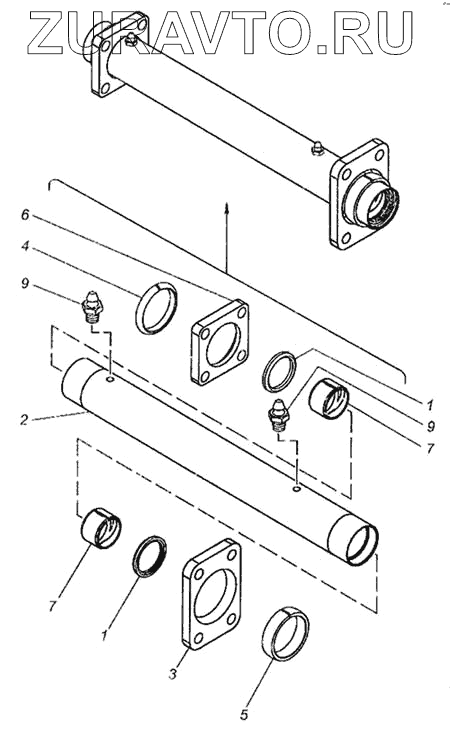 ZURAVTO.RU

6
4
9
1
9
7
2
7
1
3
5