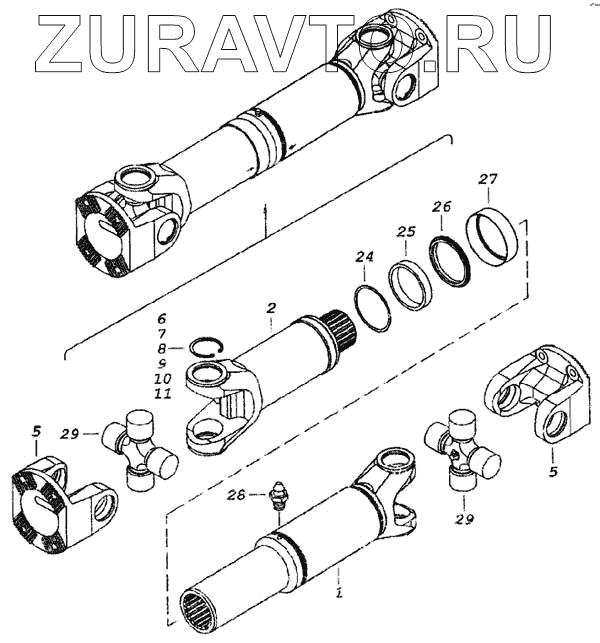 ZURAVTO.RU

27
26
25
24
2
6
7
8
9
10
11
5
29
5
28
29
1