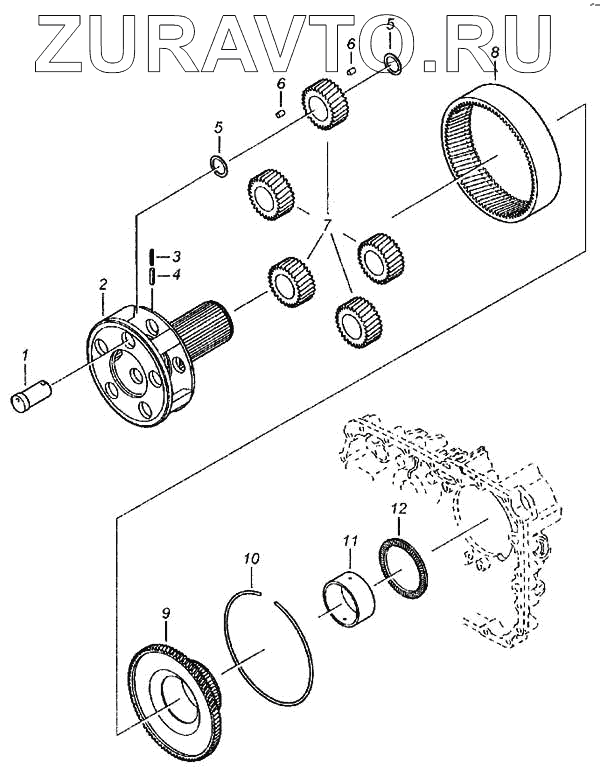 ZURAVTO.RU

5
6
8
6
5
7
3
4
2
1
12
11
10
9