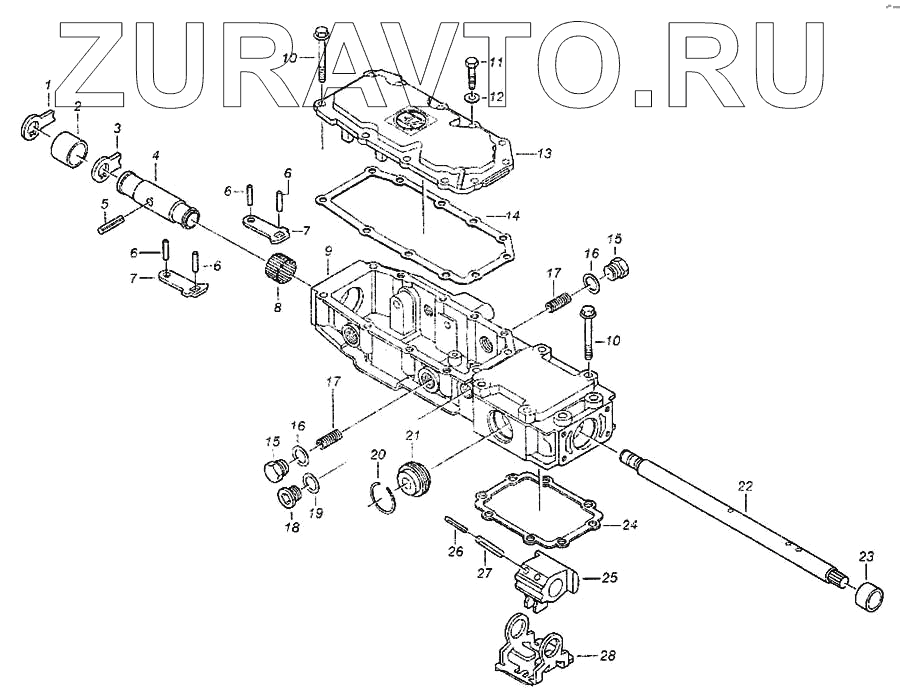 ZURAVTO.RU

1
2
3
4
5
6
6
7
6
6
7
8
9
10
11
12
13
14
15
16
17
10
17
16
15
18
19
20
21
22
23
24
25
26
27
28