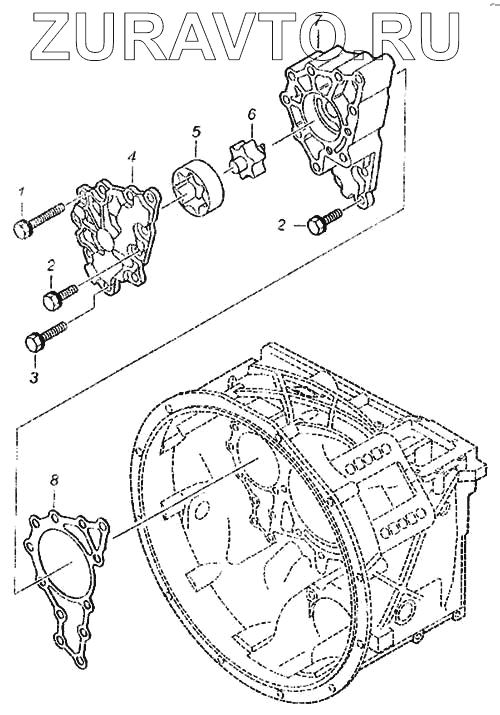 ZURAVTO.RU

7
6
5
4
1
2
2
3
8