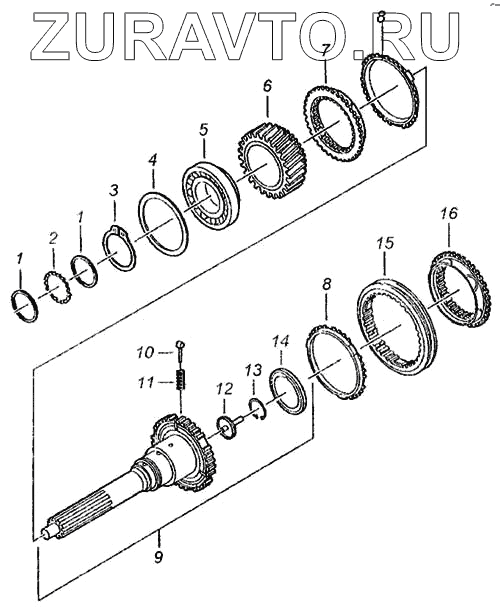 ZURAVTO.RU

8
7
6
5
4
3
1
2
1
16
15
8
14
13
12
10
11
9