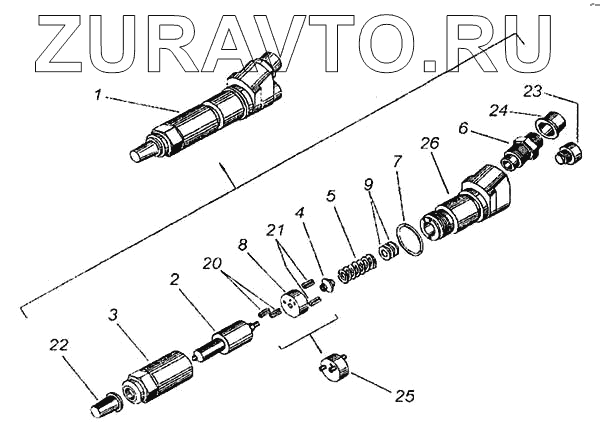 ZURAVTO.RU

1
23
24
6
26
7
9
5
4
21
8
20
2
3
22
25