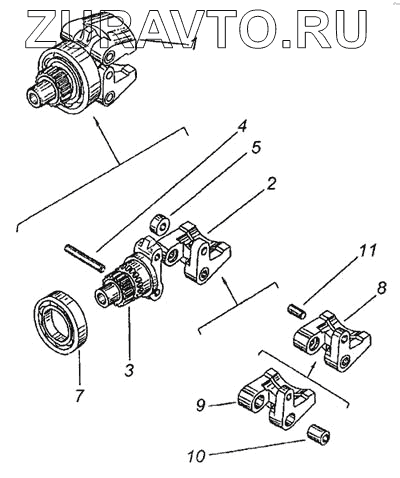 ZURAVTO.RU

1
4
5
2
11
8
3
7
9
10