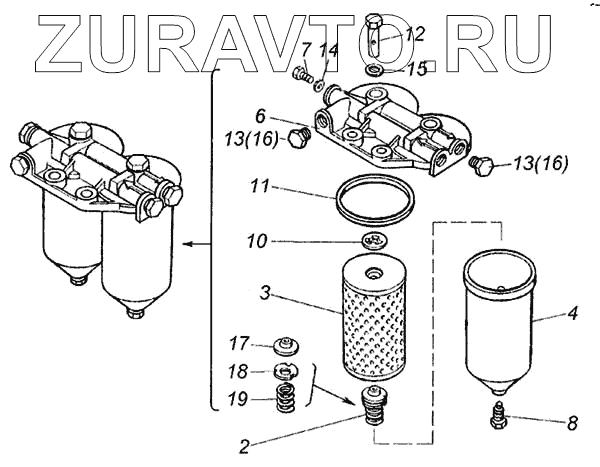 ZURAVTO.RU

12
7
14
15
6
13(16)
13(16)
11
10
3
4
17
18
19
2
8