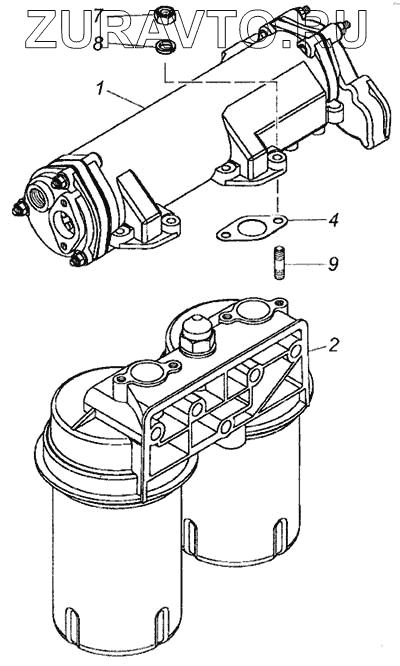 ZURAVTO.RU
7
8
1
4
9
2