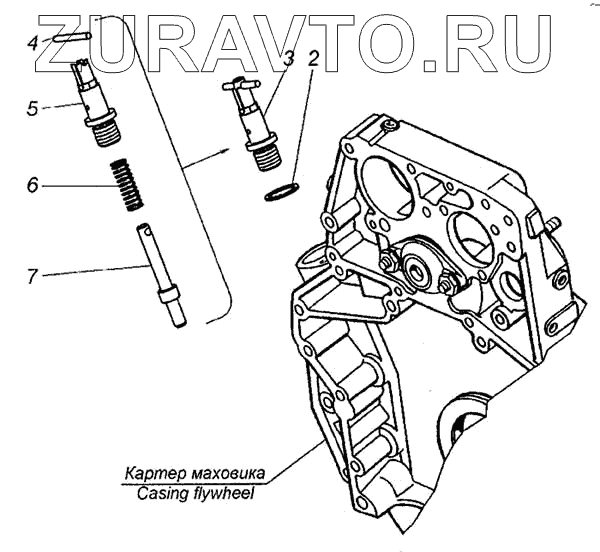 ZURAVTO.RU

4

5

6

7

3

2

Картер маховика
Casing flywheel