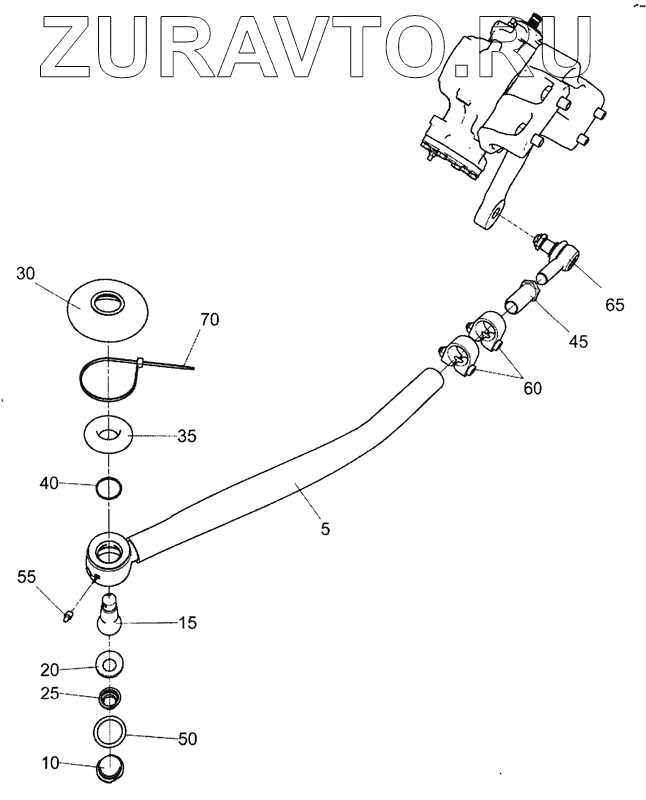 ZURAVTO.RU

30
70
65
45
60
35
40
5
55
15
20
25
50
10