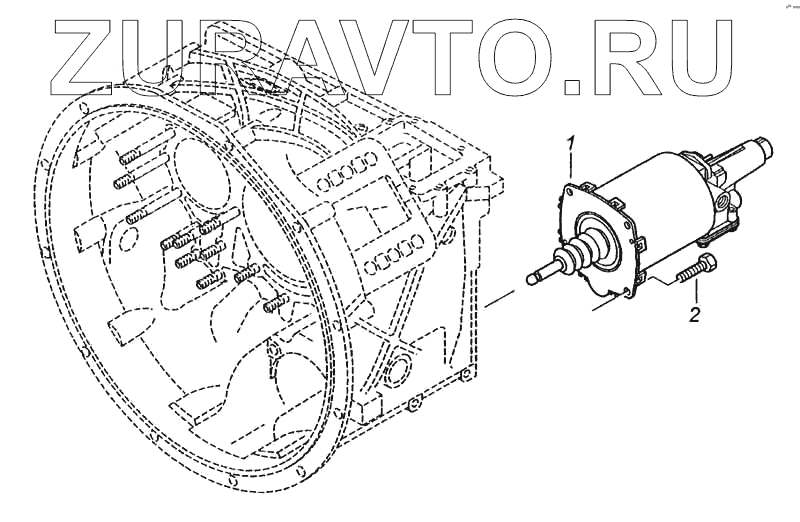 ZUPAVTO.RU

1

2