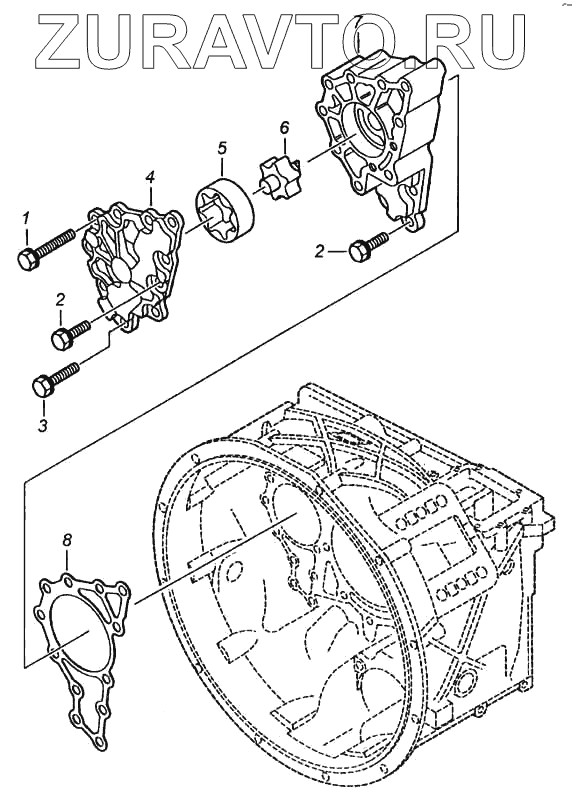 ZURAVTO.RU

7
6
5
4
1
2
2
3
8