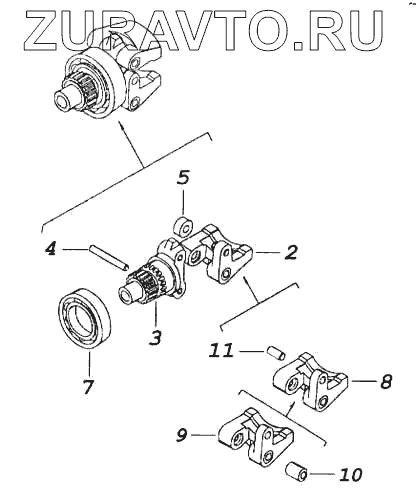 ZURAVTO.RU

5
4
2
3
7
11
8
9
10